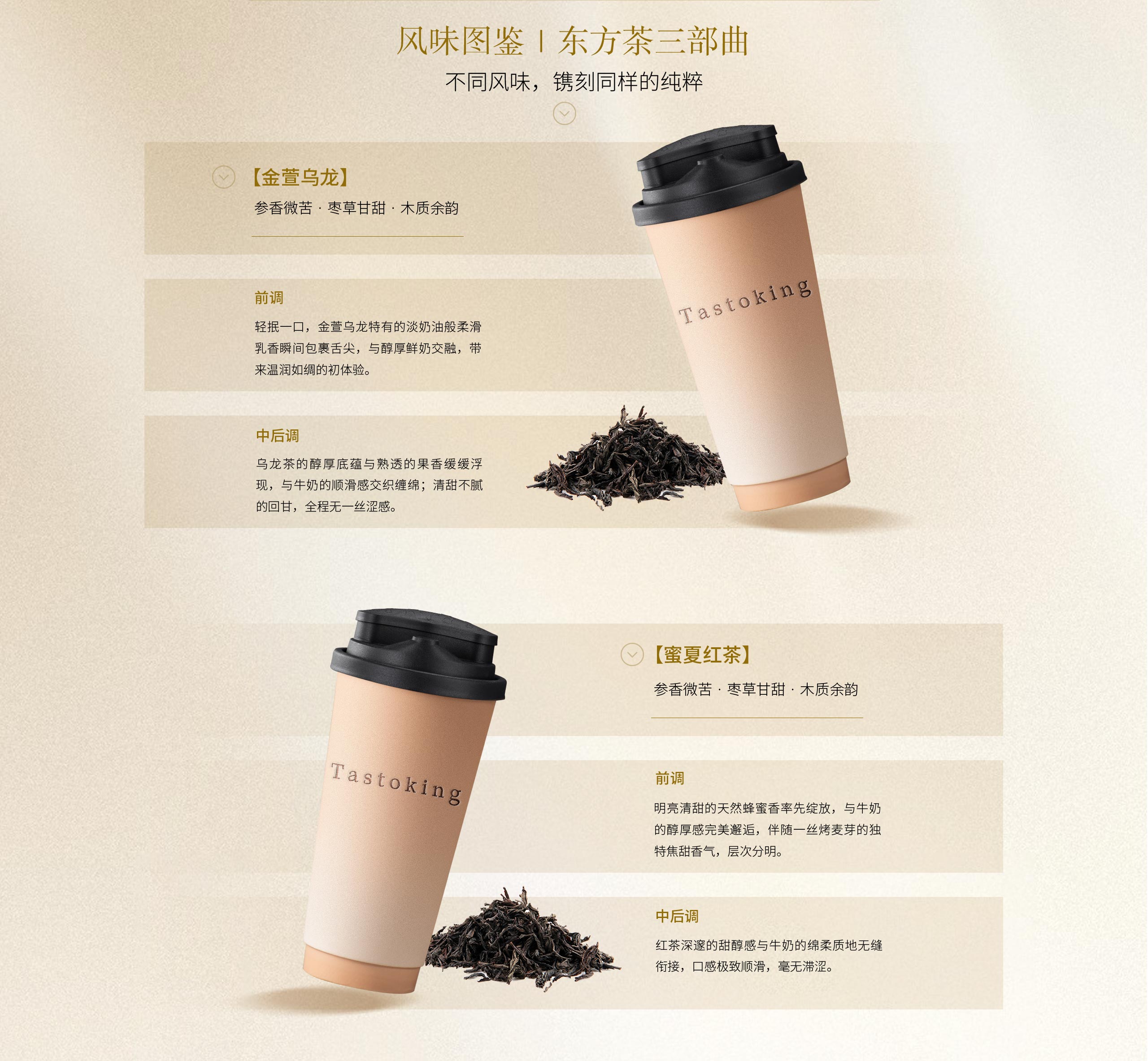 风味图鉴 | 东方茶三部曲

不同风味，镌刻同样的纯粹

【金萱乌龙】

参香微苦 · 枣草甘甜 · 木质余韵

前调

轻抿一口，金萱乌龙特有的淡奶油般柔滑乳香瞬间包裹舌尖，与醇厚鲜奶交融，带来温润如绸的初体验。

中后调

乌龙茶的醇厚底蕴与熟透的果香缓缓浮现，与牛奶的顺滑感交织缠绵；清甜不腻的回甘，全程无一丝涩感。

Tastoking

Tastoking

【蜜夏红茶】

参香微苦 · 枣草甘甜 · 木质余韵

前调

明亮清甜的天然蜂蜜香率先绽放，与牛奶的醇厚感完美邂逅，伴随一丝烤麦芽的独特焦甜香气，层次分明。

中后调

红茶深邃的甜醇感与牛奶的绵柔质地无缝衔接，口感极致顺滑，毫无滞涩。